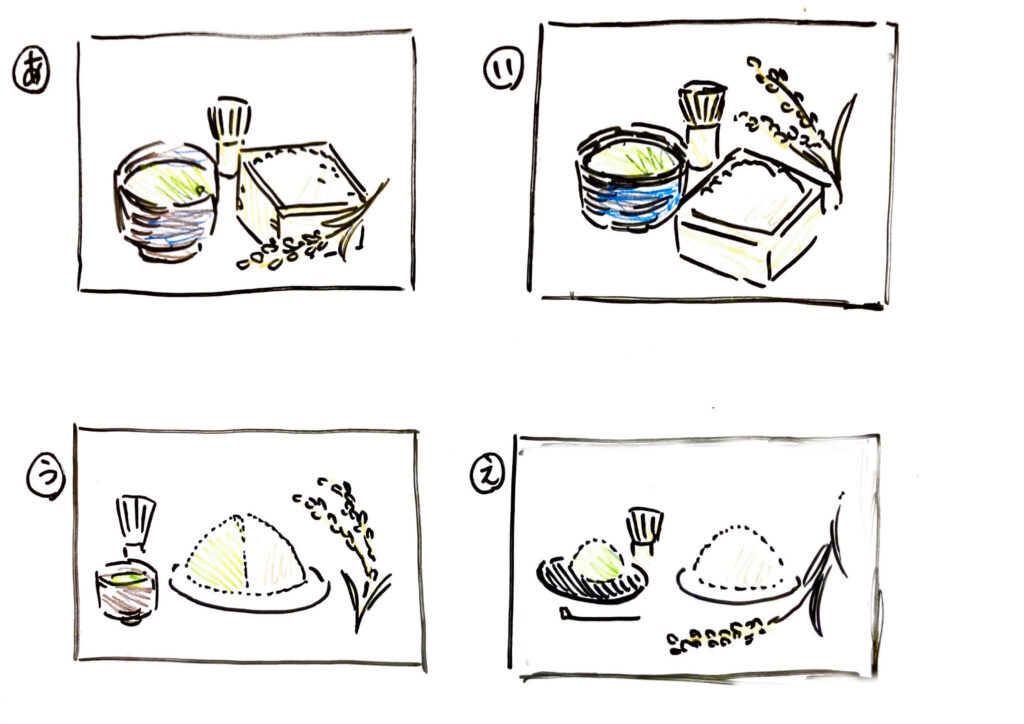 あ

い

う

え